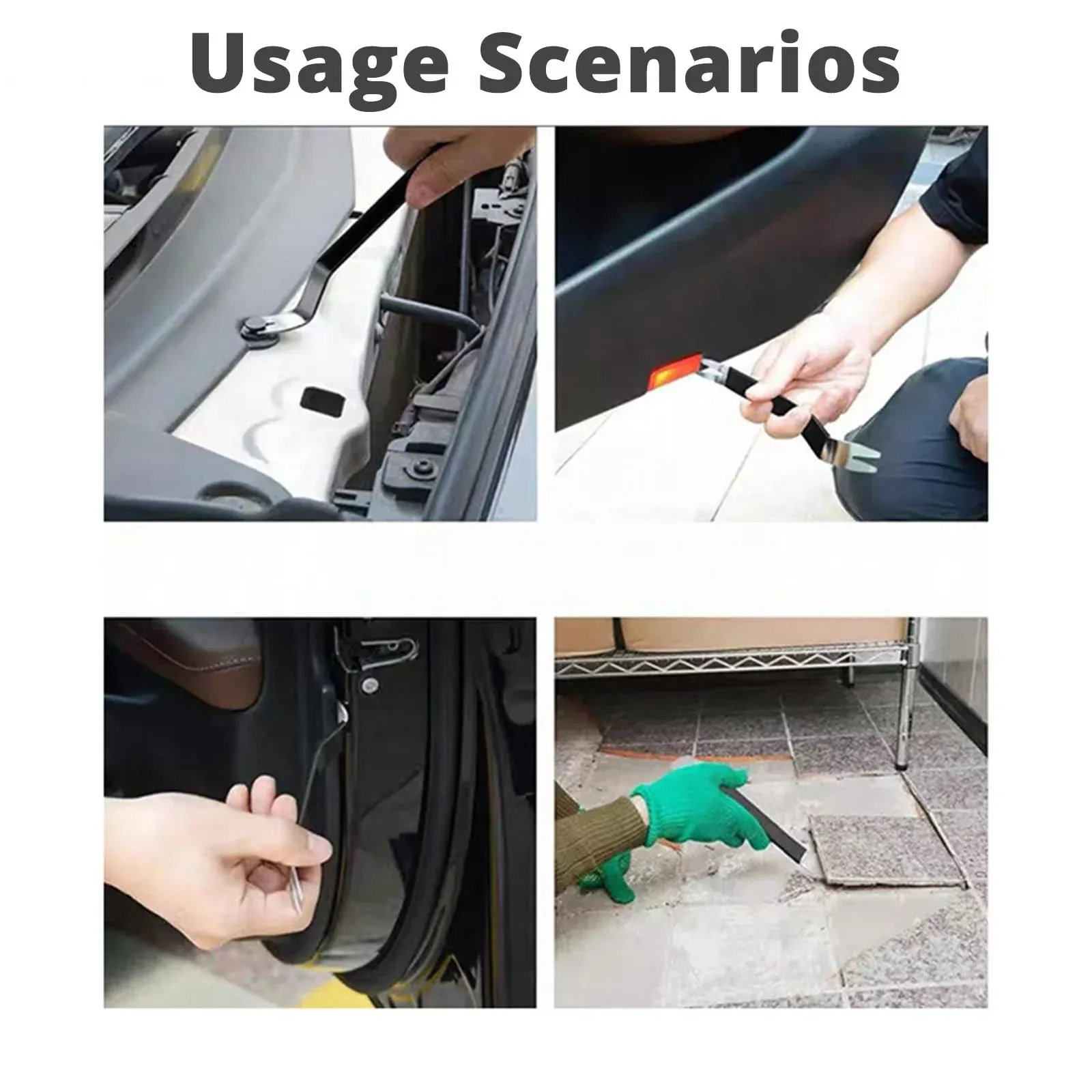 Usage Scenarios