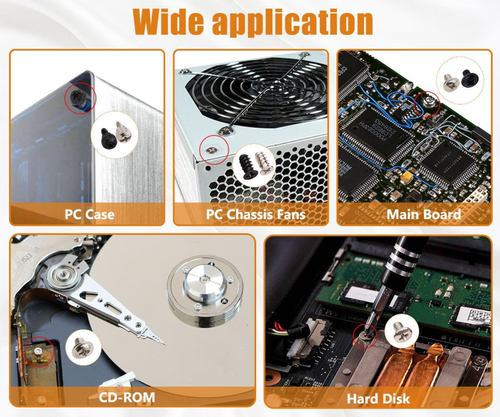 Wide application

PC Case

PC Chassis Fans

Main Board

CD-ROM

Hard Disk