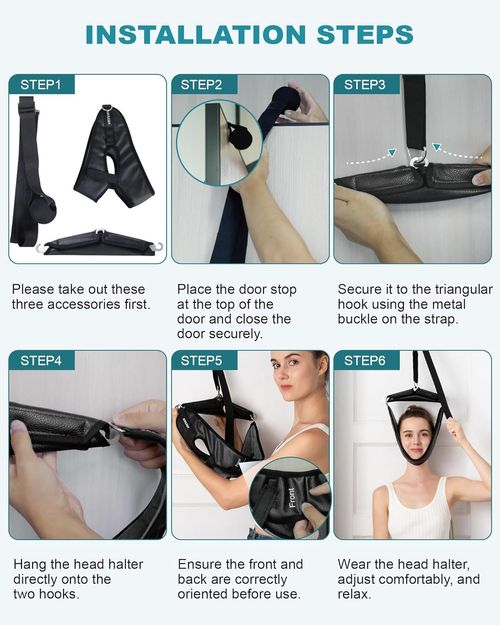 INSTALLATION STEPS

STEP1

Please take out these three accessories first.

STEP2

Place the door stop at the top of the door and close the door securely.

STEP3

Secure it to the triangular hook using the metal buckle on the strap.

STEP4

Hang the head halter directly onto the two hooks.

STEP5

Front

Ensure the front and back are correctly oriented before use.

STEP6

Wear the head halter, adjust comfortably, and relax.