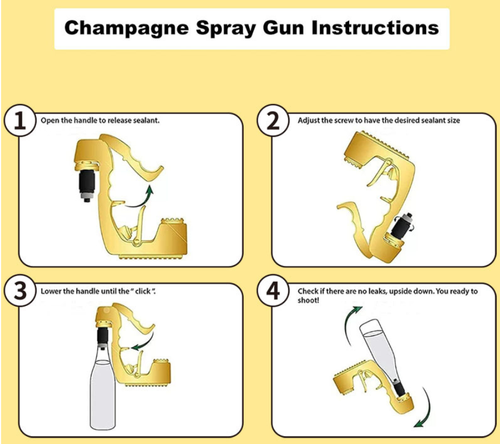 Champagne Spray Gun Instructions

1 Open the handle to release sealant.

2 Adjust the screw to have the desired sealant size

3 Lower the handle until the " click ".

4 Check if there are no leaks, upside down. You ready to shoot!