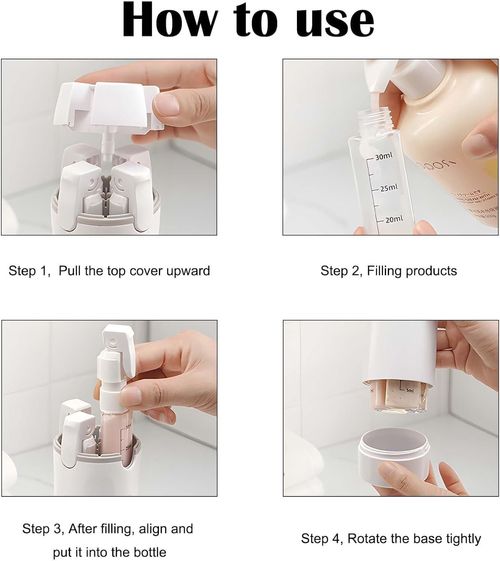 How to use

30ml
25ml
20ml

Step 1, Pull the top cover upward

Step 2, Filling products

Step 3, After filling, align and put it into the bottle

Step 4, Rotate the base tightly