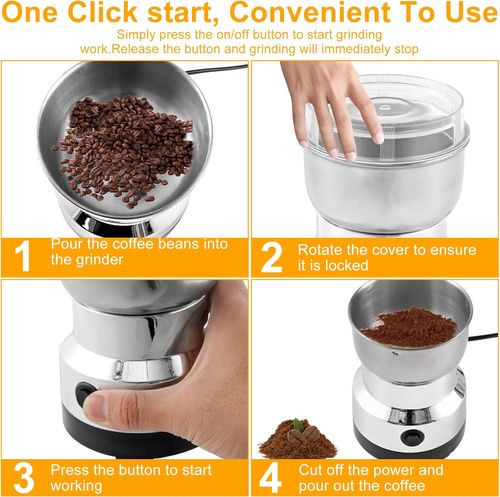 One Click start, Convenient To Use

Simply press the on/off button to start grinding work.Release the button and grinding will immediately stop

1 Pour the coffee beans into the grinder

2 Rotate the cover to ensure it is locked

3 Press the button to start working

4 Cut off the power and pour out the coffee