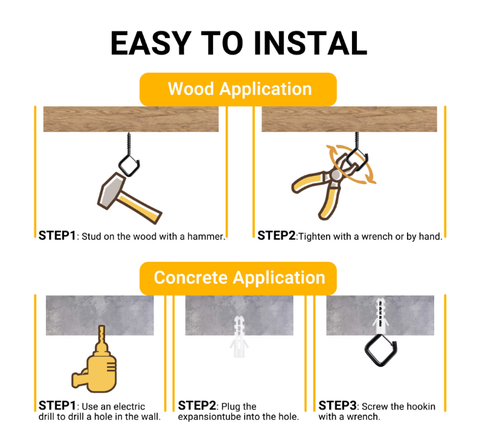 EASY TO INSTAL

Wood Application

STEP1: Stud on the wood with a hammer.

STEP2:Tighten with a wrench or by hand.

Concrete Application

STEP1: Use an electric drill to drill a hole in the wall.

STEP2: Plug the expansiontube into the hole.

STEP3: Screw the hookin with a wrench.