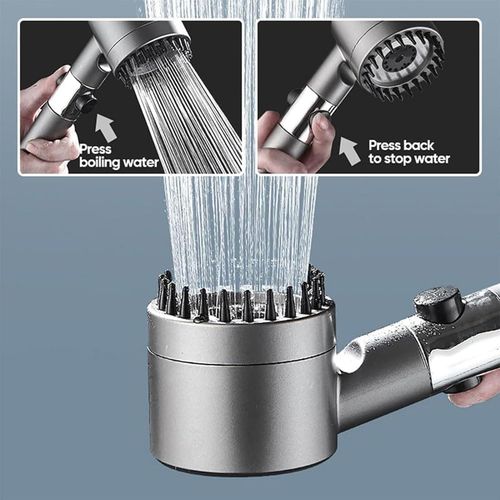 Press boiling water

Press back to stop water