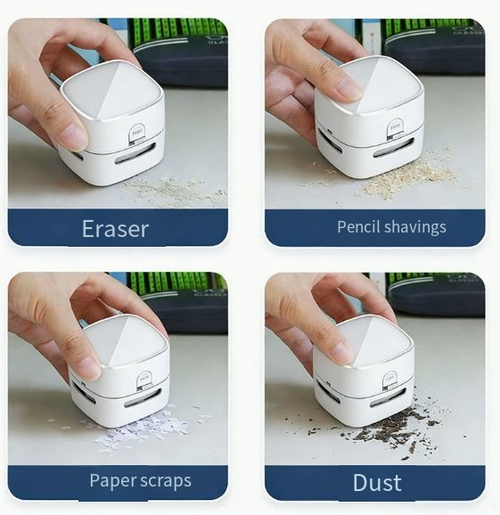 Eraser

Pencil shavings

Paper scraps

Dust