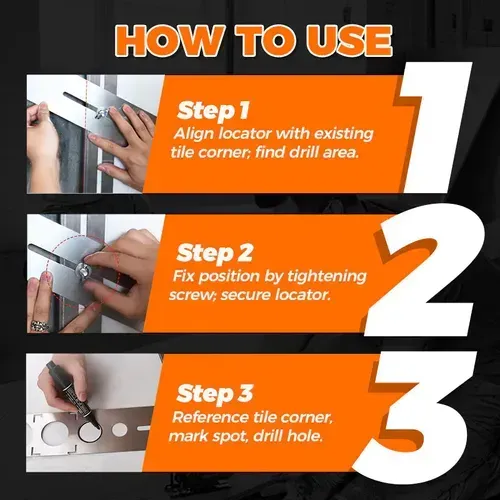 HOW TO USE

Step 1
Align locator with existing tile corner; find drill area.

1

Step 2
Fix position by tightening screw; secure locator.

2

Step 3
Reference tile corner, mark spot, drill hole.

3