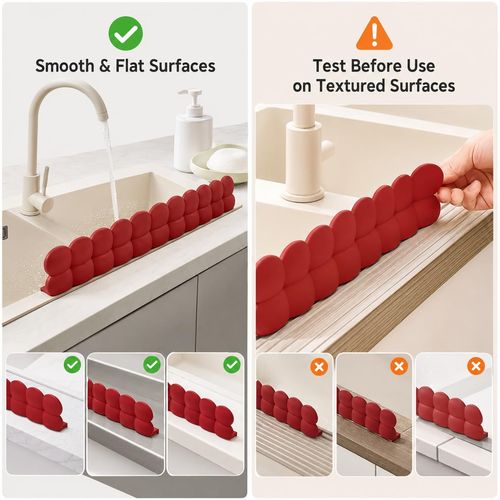 Smooth & Flat Surfaces

Test Before Use
on Textured Surfaces