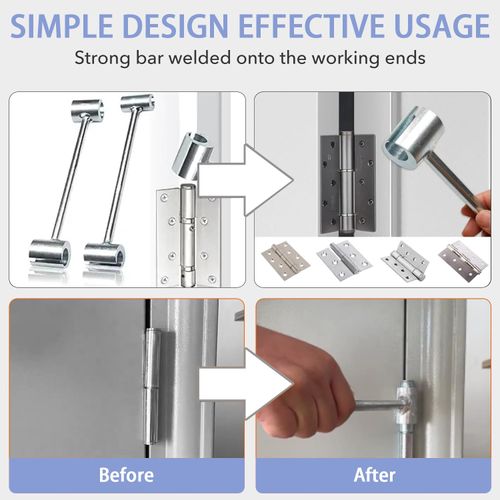 SIMPLE DESIGN EFFECTIVE USAGE

Strong bar welded onto the working ends

Before

After