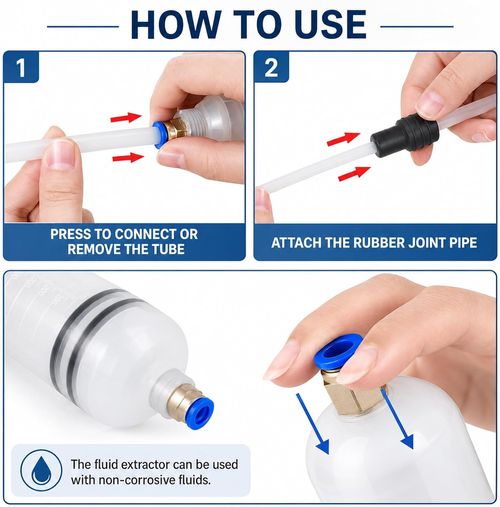 HOW TO USE

1

PRESS TO CONNECT OR REMOVE THE TUBE

2

ATTACH THE RUBBER JOINT PIPE

The fluid extractor can be used with non-corrosive fluids.