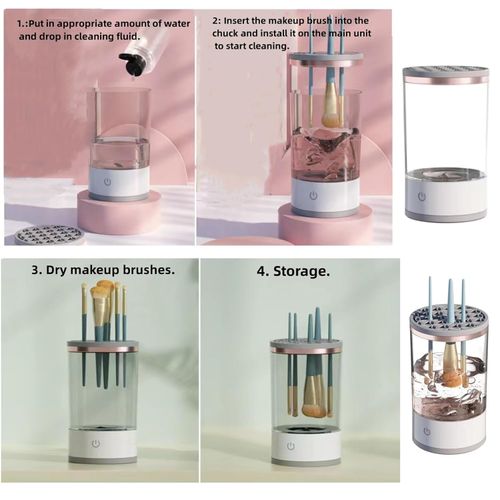 1.:Put in appropriate amount of water and drop in cleaning fluid.

2: Insert the makeup brush into the chuck and install it on the main unit to start cleaning.

3. Dry makeup brushes.

4. Storage.