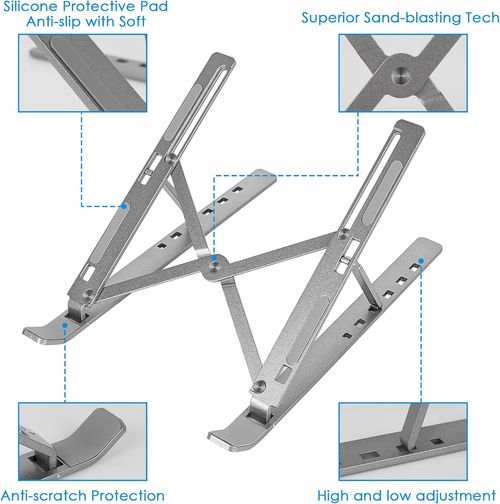 Silicone Protective Pad
Anti-slip with Soft

Superior Sand-blasting Tech

Anti-scratch Protection

High and low adjustment