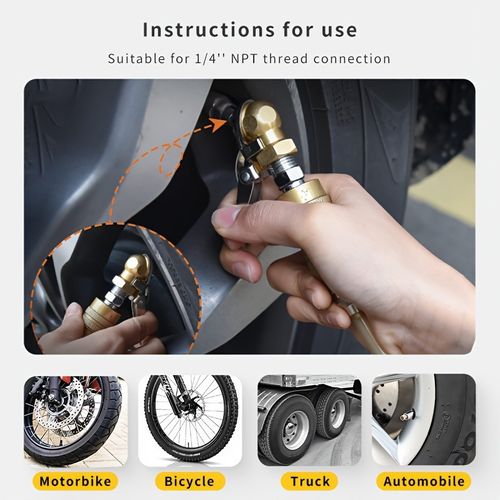 Instructions for use

Suitable for 1/4'' NPT thread connection

Motorbike

Bicycle

Truck

Automobile