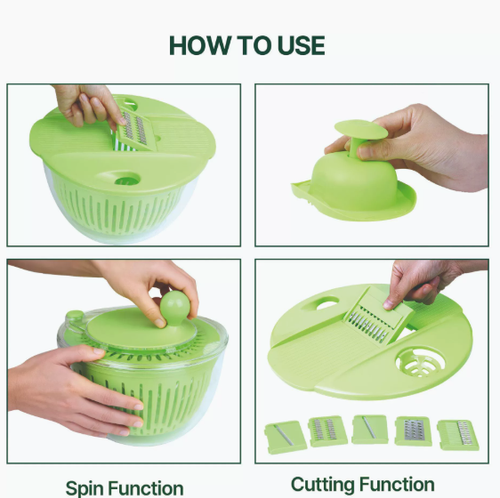 HOW TO USE

Spin Function

Cutting Function