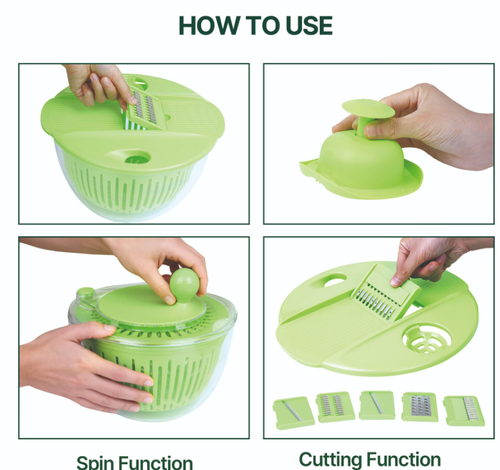 HOW TO USE

Spin Function

Cutting Function