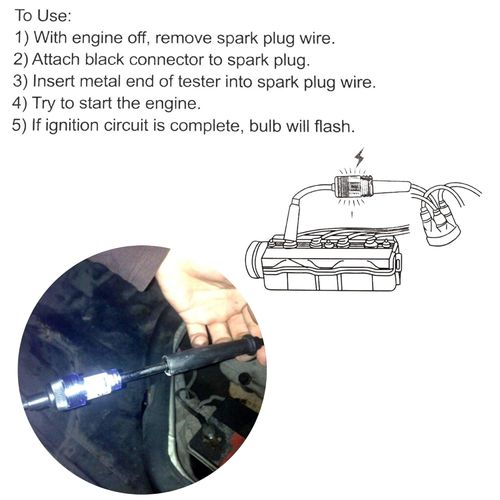 To Use:
1) With engine off, remove spark plug wire.
2) Attach black connector to spark plug.
3) Insert metal end of tester into spark plug wire.
4) Try to start the engine.
5) If ignition circuit is complete, bulb will flash.