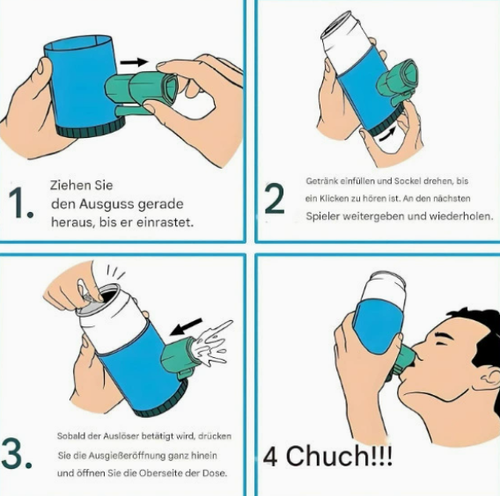 1. Ziehen Sie den Ausguss gerade heraus, bis er einrastet.

2 Getränk einfüllen und Sockel drehen, bis ein Klicken zu hören ist. An den nächsten Spieler weitergeben und wiederholen.

3. Sobald der Auslöser betätigt wird, drücken Sie die Ausgießeröffnung ganz hinein und öffnen Sie die Oberseite der Dose.

4 Chuch!!!