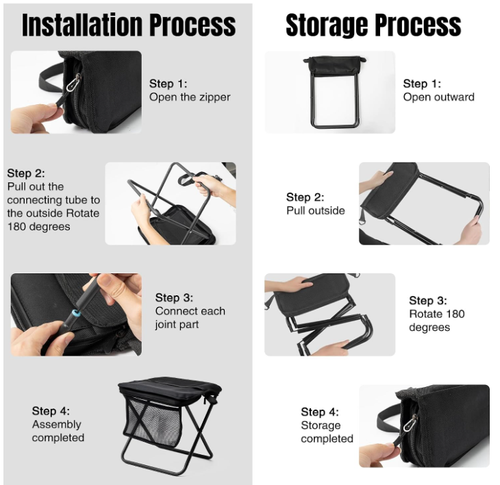 Installation Process

Step 1:
Open the zipper

Step 2:
Pull out the connecting tube to the outside Rotate 180 degrees

Step 3:
Connect each joint part

Step 4:
Assembly completed

Storage Process

Step 1:
Open outward

Step 2:
Pull outside

Step 3:
Rotate 180 degrees

Step 4:
Storage completed