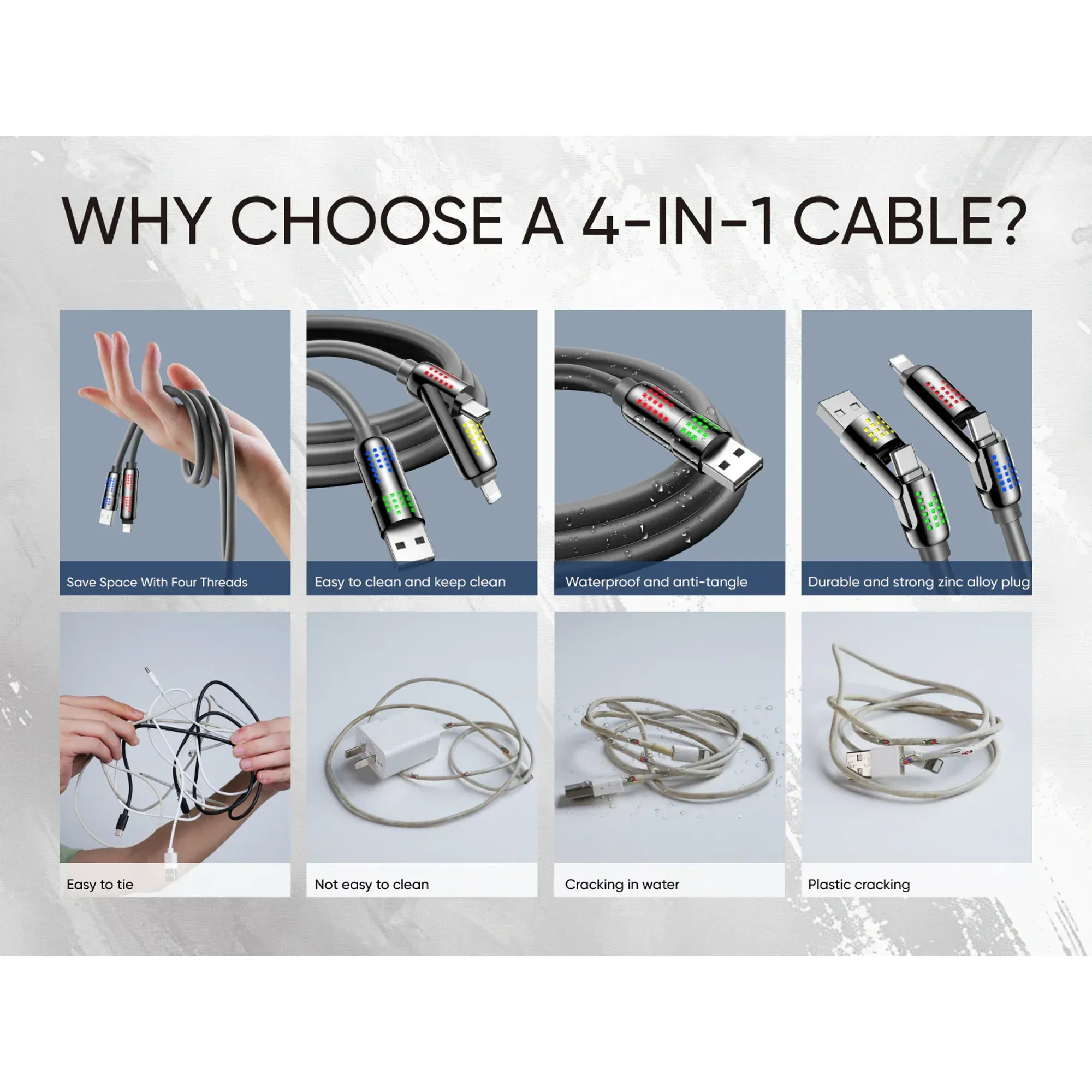 WHY CHOOSE A 4-IN-1 CABLE?

Save Space With Four Threads

Easy to clean and keep clean

Waterproof and anti-tangle

Durable and strong zinc alloy plug

Easy to tie

Not easy to clean

Cracking in water

Plastic cracking