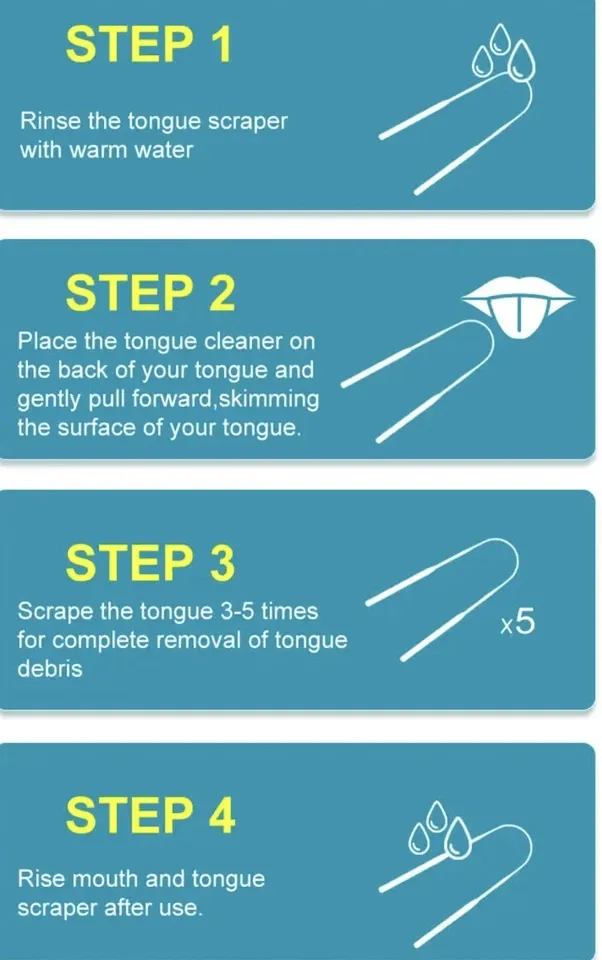 STEP 1

Rinse the tongue scraper with warm water

STEP 2

Place the tongue cleaner on the back of your tongue and gently pull forward,skimming the surface of your tongue.

STEP 3

Scrape the tongue 3-5 times for complete removal of tongue debris

x5

STEP 4

Rise mouth and tongue scraper after use.