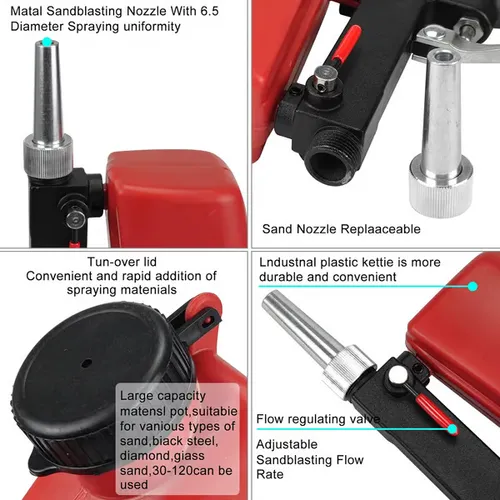 Matal Sandblasting Nozzle With 6.5 Diameter Spraying uniformity

Sand Nozzle Replaaceable

Tun-over lid
Convenient and rapid addition of spraying matenials

Large capacity matensl pot,suitabie for vanious types of sand,biack steel, diamond,giass sand,30-120can be used

Lndustnal plastic kettie is more durable and convenient

Flow regulating valve

Adjustable Sandblasting Flow Rate