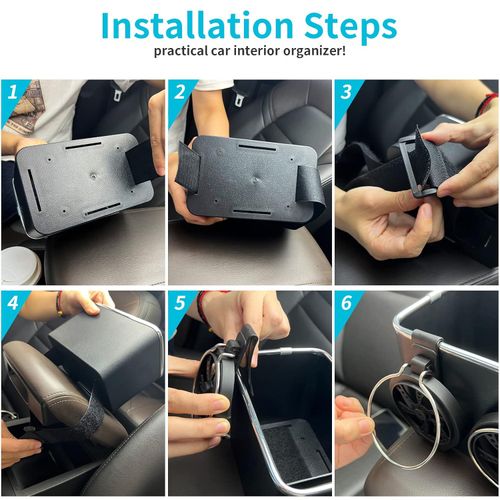 Installation Steps
practical car interior organizer!

1

2

3

4

5

6