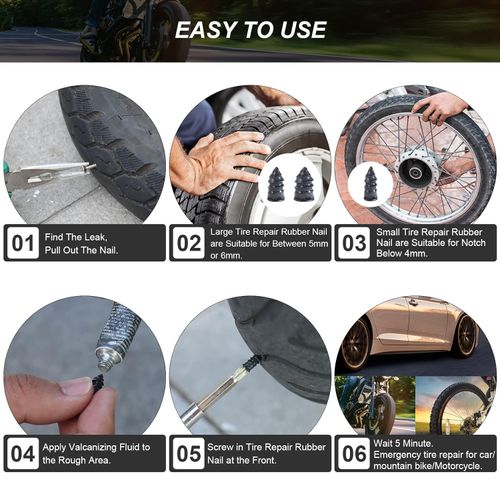 EASY TO USE

01 Find The Leak, Pull Out The Nail.

02 Large Tire Repair Rubber Nail are Suitable for Between 5mm or 6mm.

03 Small Tire Repair Rubber Nail are Suitable for Notch Below 4mm.

04 Apply Valcanizing Fluid to the Rough Area.

05 Screw in Tire Repair Rubber Nail at the Front.

06 Wait 5 Minute. Emergency tire repair for car/ mountain bike/Motorcycle.