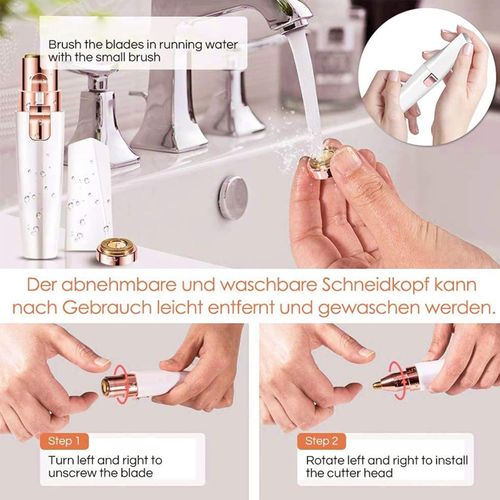 Brush the blades in running water with the small brush

Der abnehmbare und waschbare Schneidkopf kann nach Gebrauch leicht entfernt und gewaschen werden.

Step 1

Turn left and right to unscrew the blade

Step 2

Rotate left and right to install the cutter head