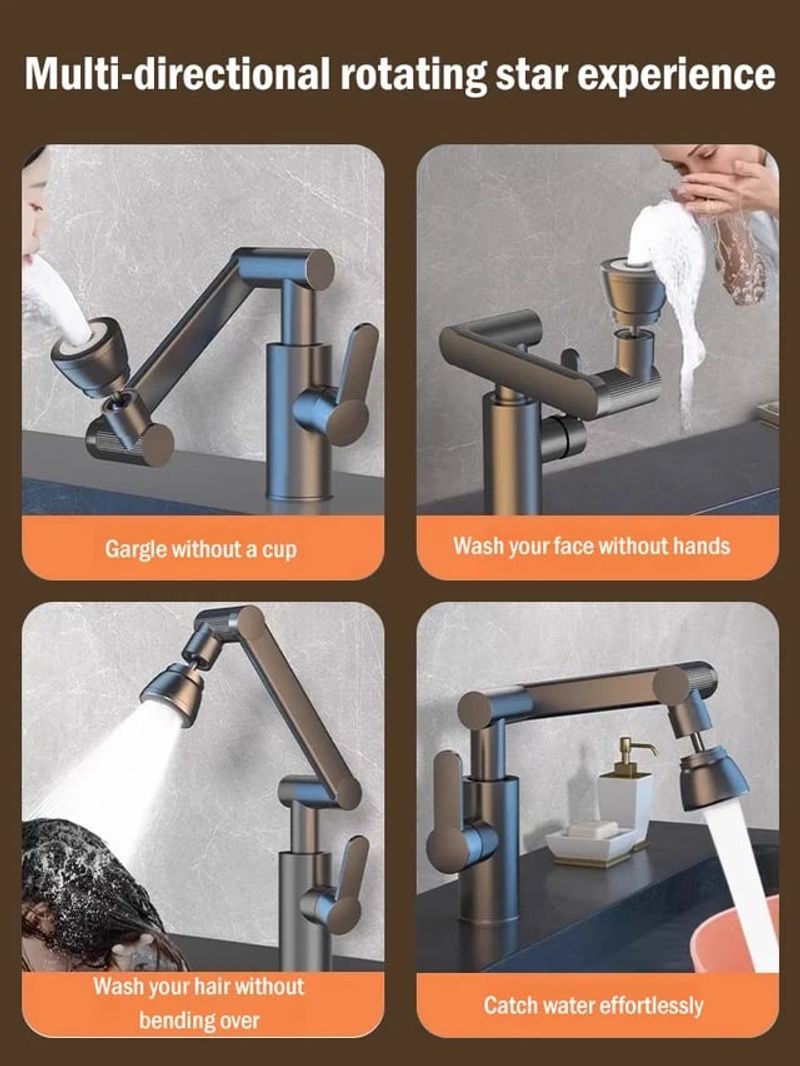 Multi-directional rotating star experience

Gargle without a cup

Wash your face without hands

Wash your hair without bending over

Catch water effortlessly