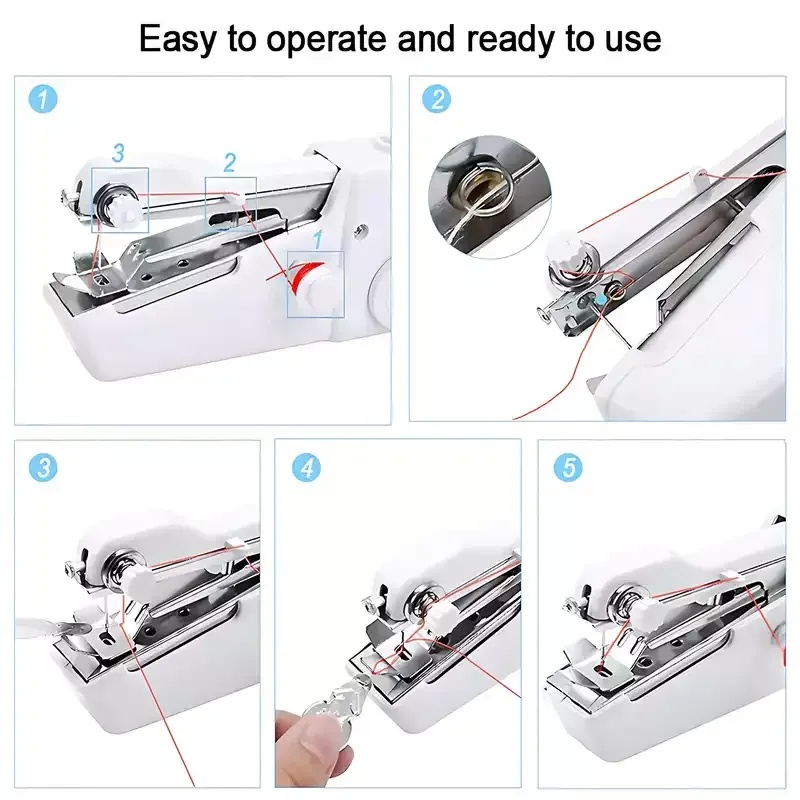 Easy to operate and ready to use

1

3

2

1

2

3

4

5