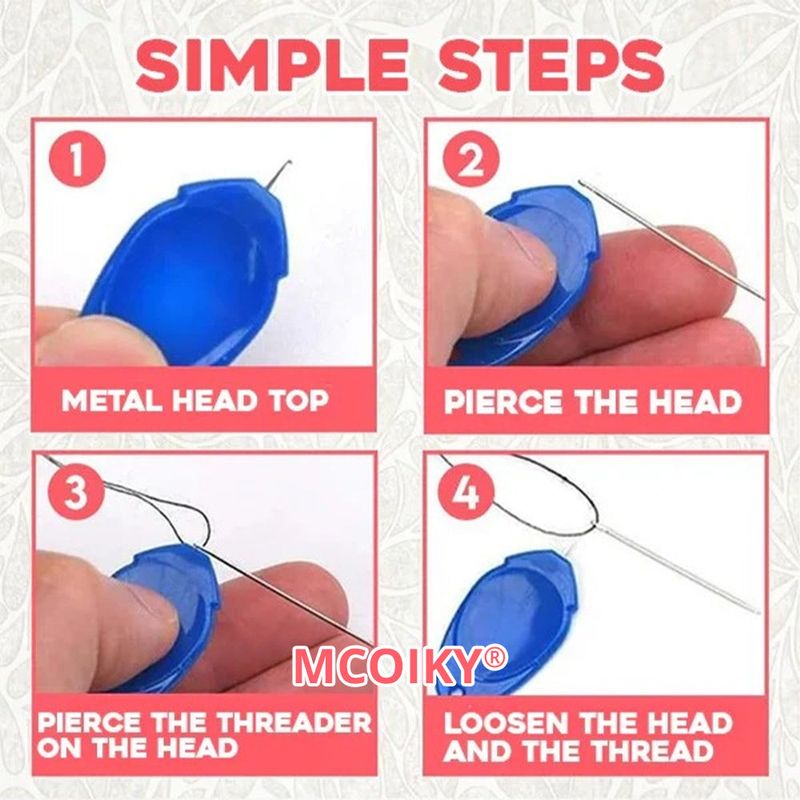 SIMPLE STEPS

1

METAL HEAD TOP

2

PIERCE THE HEAD

3

PIERCE THE THREADER ON THE HEAD

4

LOOSEN THE HEAD AND THE THREAD

MCOIKY®