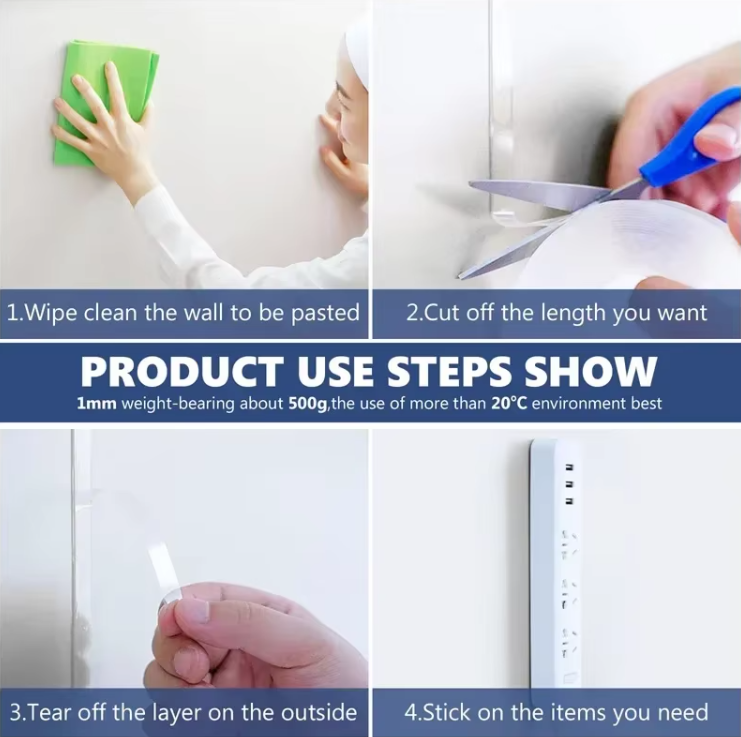 1.Wipe clean the wall to be pasted

2.Cut off the length you want

PRODUCT USE STEPS SHOW

1mm weight-bearing about 500g,the use of more than 20°C environment best

3.Tear off the layer on the outside

4.Stick on the items you need