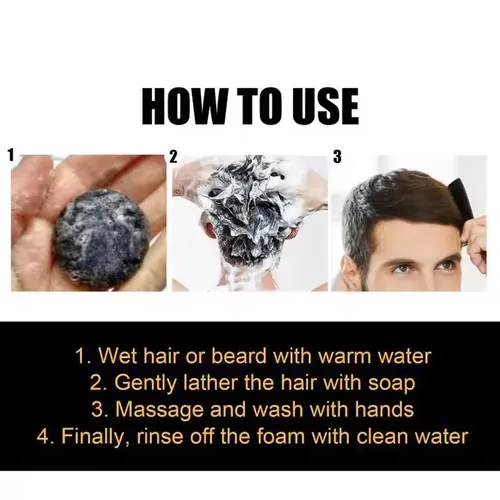 HOW TO USE

1

2

3

1. Wet hair or beard with warm water
2. Gently lather the hair with soap
3. Massage and wash with hands
4. Finally, rinse off the foam with clean water