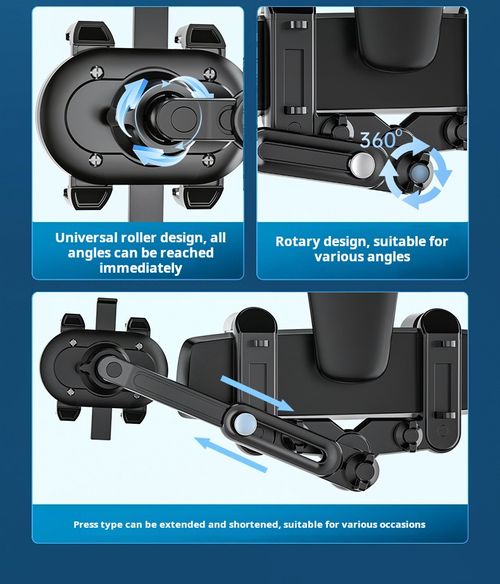 Universal roller design, all angles can be reached immediately

360°

Rotary design, suitable for various angles

Press type can be extended and shortened, suitable for various occasions