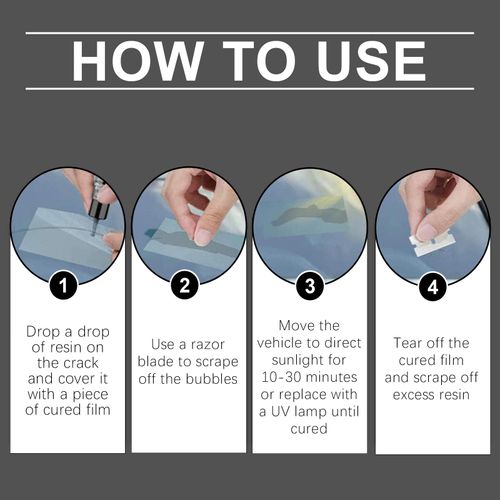 HOW TO USE

1

Drop a drop of resin on the crack and cover it with a piece of cured film

2

Use a razor blade to scrape off the bubbles

3

Move the vehicle to direct sunlight for 10-30 minutes or replace with a UV lamp until cured

4

Tear off the cured film and scrape off excess resin