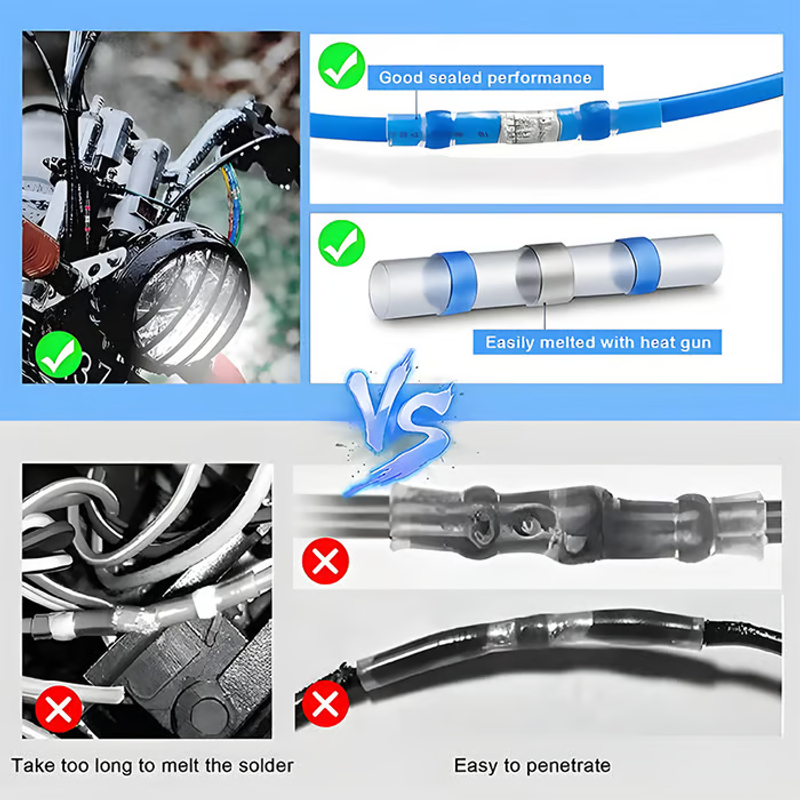 Good sealed performance

Easily melted with heat gun

VS

Take too long to melt the solder

Easy to penetrate