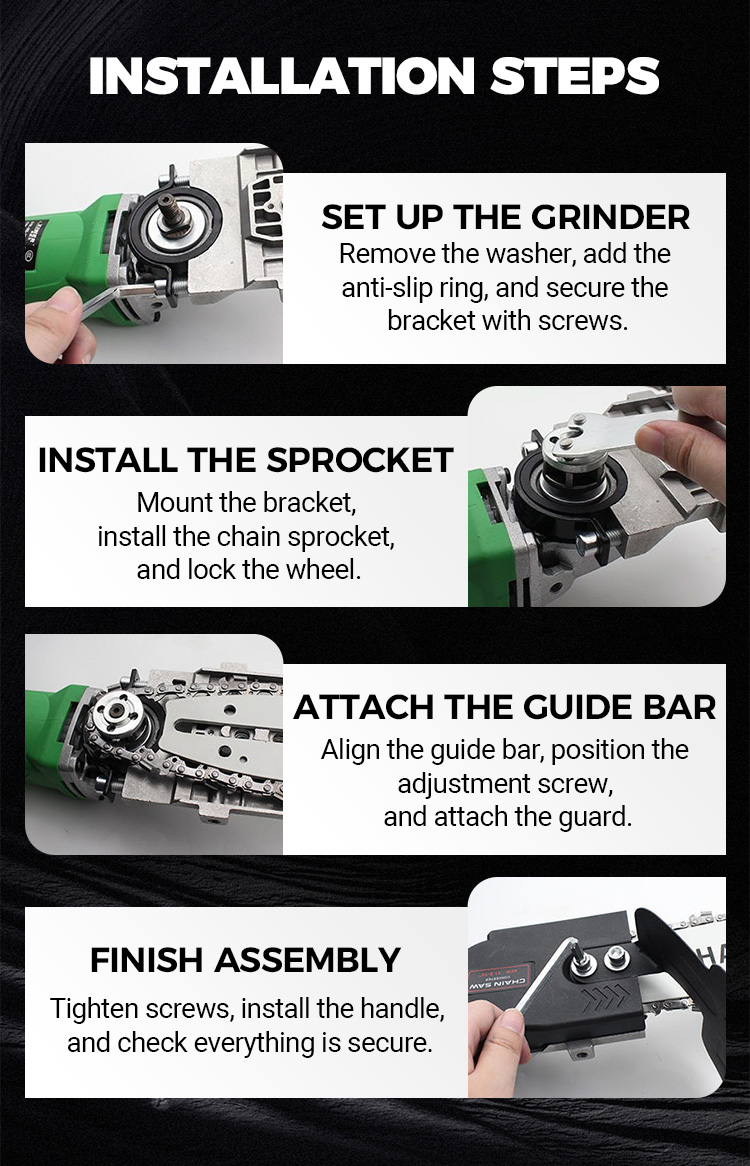 INSTALLATION STEPS

SET UP THE GRINDER
Remove the washer, add the anti-slip ring, and secure the bracket with screws.

INSTALL THE SPROCKET
Mount the bracket, install the chain sprocket, and lock the wheel.

ATTACH THE GUIDE BAR
Align the guide bar, position the adjustment screw, and attach the guard.

FINISH ASSEMBLY
Tighten screws, install the handle, and check everything is secure.

CHAIN SAW