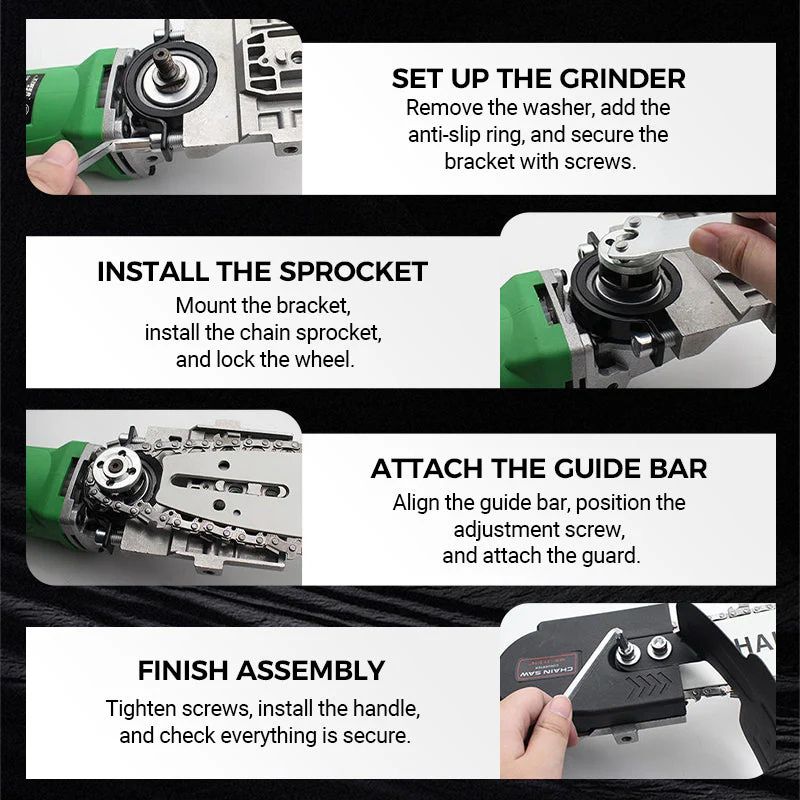 SET UP THE GRINDER
Remove the washer, add the anti-slip ring, and secure the bracket with screws.

INSTALL THE SPROCKET
Mount the bracket, install the chain sprocket, and lock the wheel.

ATTACH THE GUIDE BAR
Align the guide bar, position the adjustment screw, and attach the guard.

FINISH ASSEMBLY
Tighten screws, install the handle, and check everything is secure.

CHAIN SAW

HA