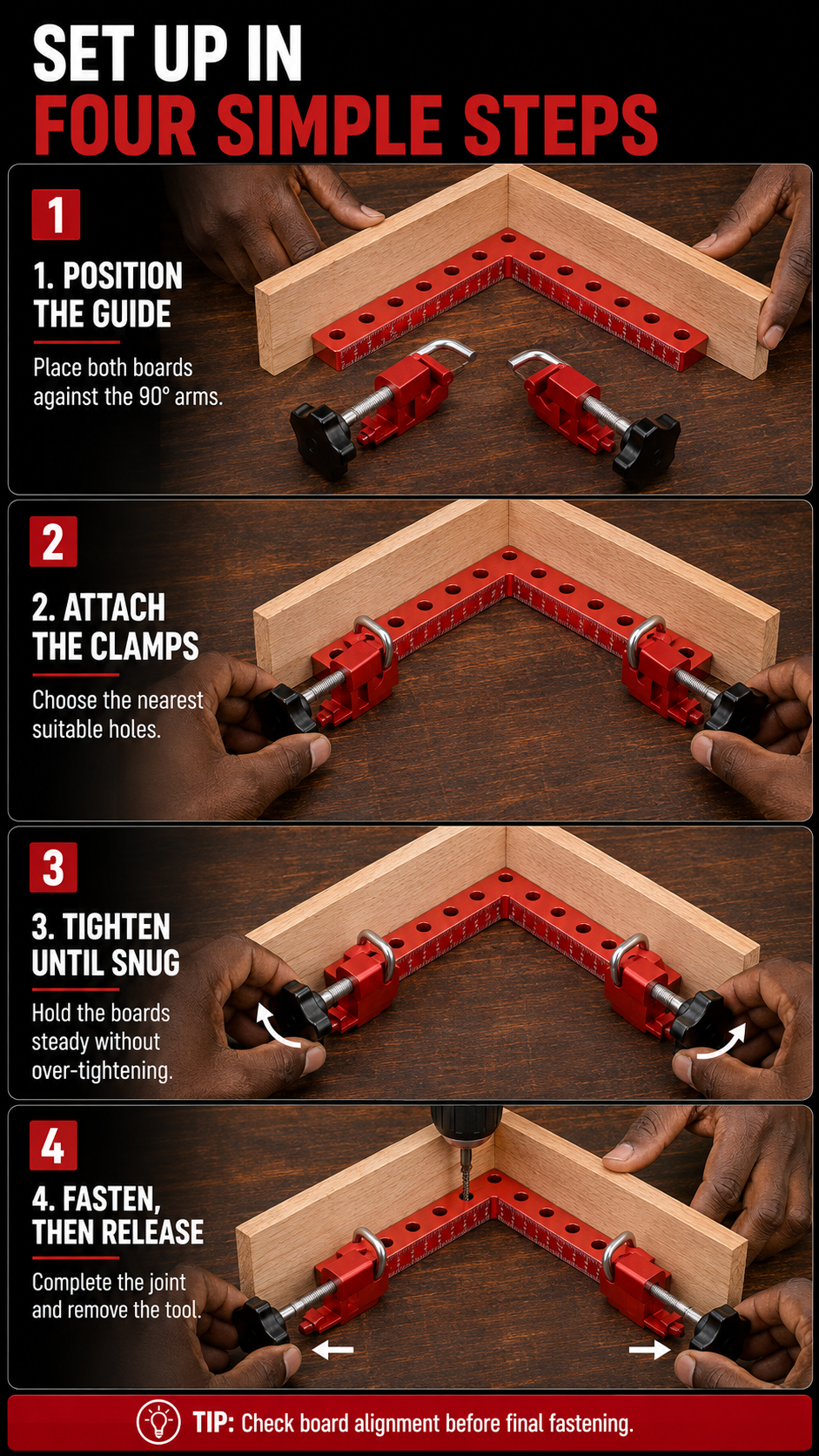 SET UP IN
FOUR SIMPLE STEPS

1

1. POSITION
THE GUIDE

Place both boards against the 90° arms.

2

2. ATTACH
THE CLAMPS

Choose the nearest suitable holes.

3

3. TIGHTEN
UNTIL SNUG

Hold the boards steady without over-tightening.

4

4. FASTEN,
THEN RELEASE

Complete the joint and remove the tool.

TIP: Check board alignment before final fastening.