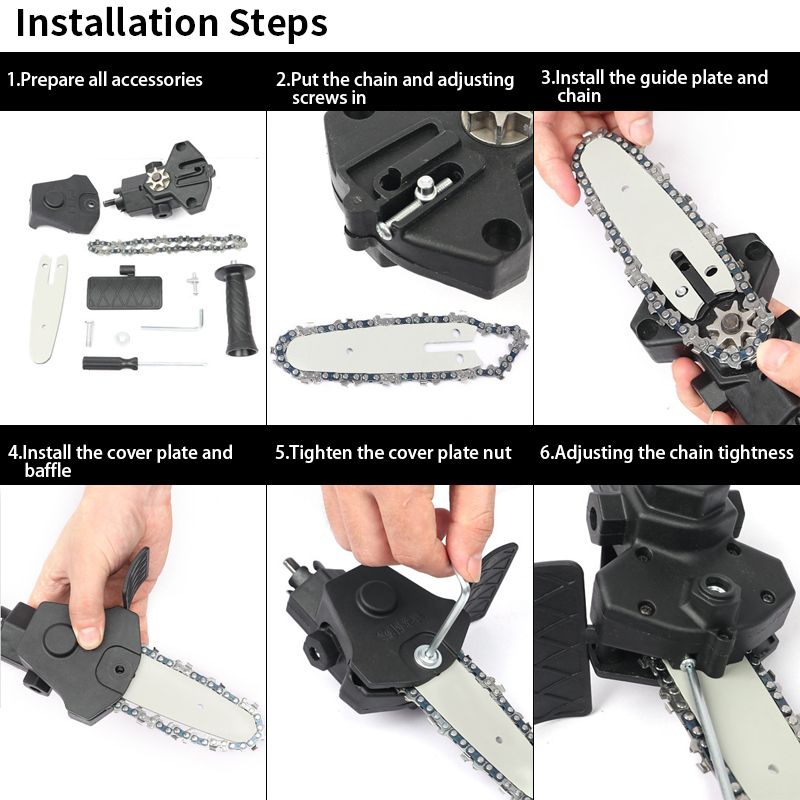 Installation Steps

1.Prepare all accessories

2.Put the chain and adjusting screws in

3.Install the guide plate and chain

4.Install the cover plate and baffle

5.Tighten the cover plate nut

6.Adjusting the chain tightness