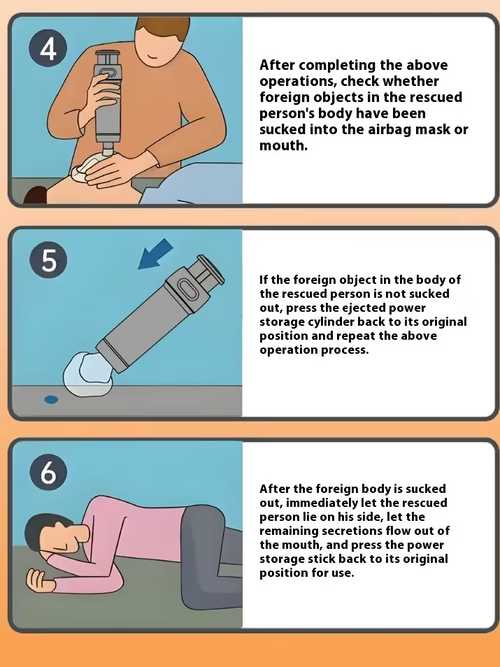 4

After completing the above operations, check whether foreign objects in the rescued person's body have been sucked into the airbag mask or mouth.

5

If the foreign object in the body of the rescued person is not sucked out, press the ejected power storage cylinder back to its original position and repeat the above operation process.

6

After the foreign body is sucked out, immediately let the rescued person lie on his side, let the remaining secretions flow out of the mouth, and press the power storage stick back to its original position for use.