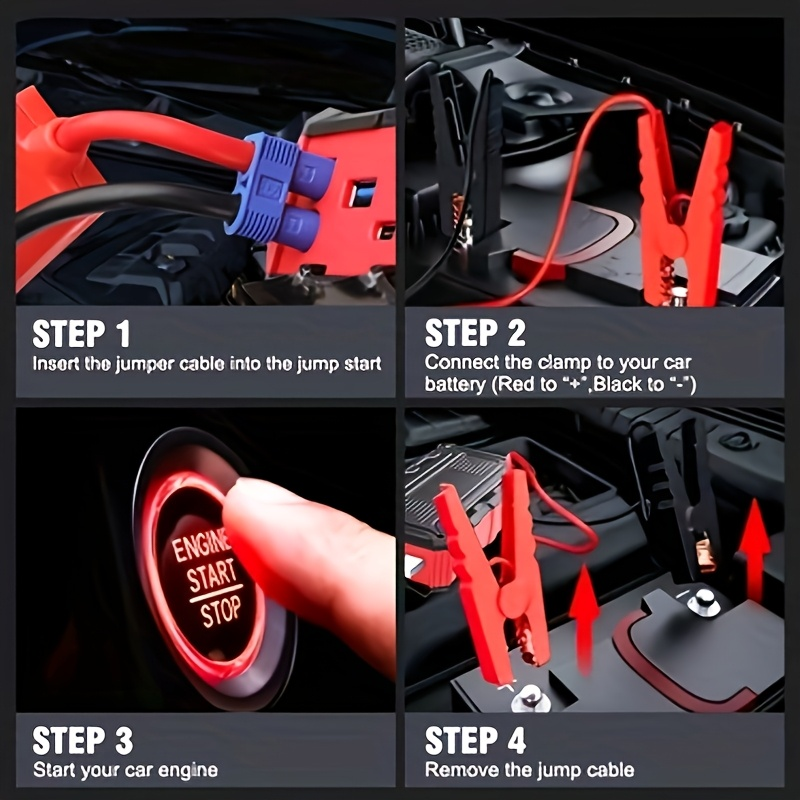 STEP 1
Insert the jumper cable into the jump start

STEP 2
Connect the clamp to your car battery (Red to "+",Black to "-")

ENGINE
START
STOP

STEP 3
Start your car engine

STEP 4
Remove the jump cable