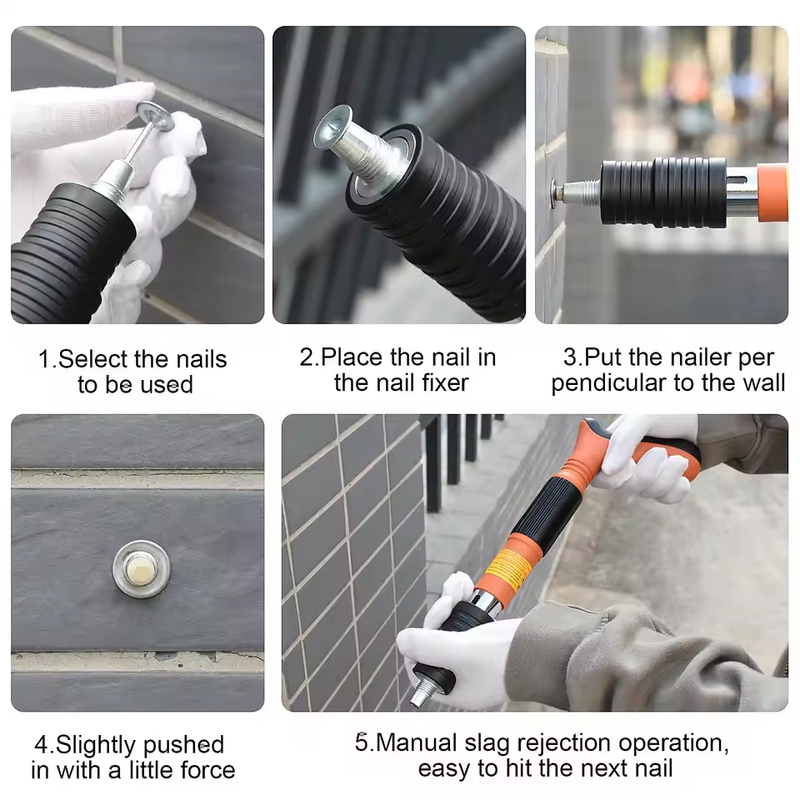 1.Select the nails to be used

2.Place the nail in the nail fixer

3.Put the nailer per pendicular to the wall

4.Slightly pushed in with a little force

5.Manual slag rejection operation, easy to hit the next nail