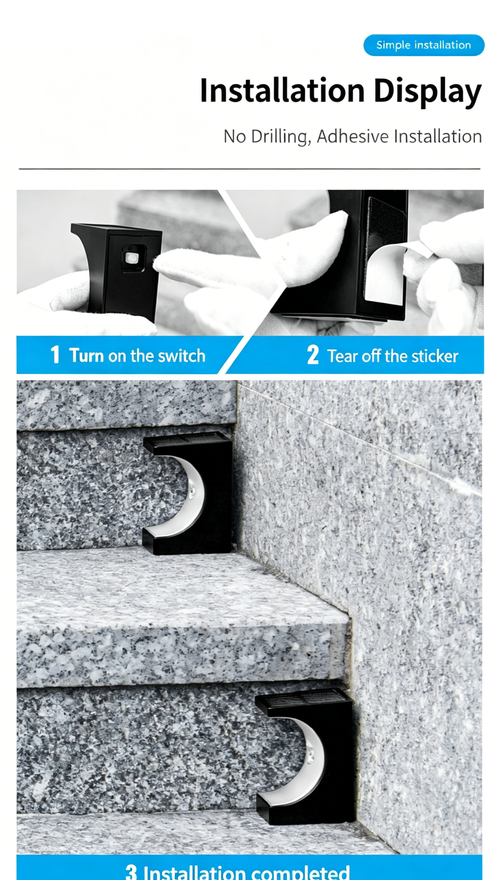 Simple installation

Installation Display

No Drilling, Adhesive Installation

1 Turn on the switch

2 Tear off the sticker

3 Installation completed