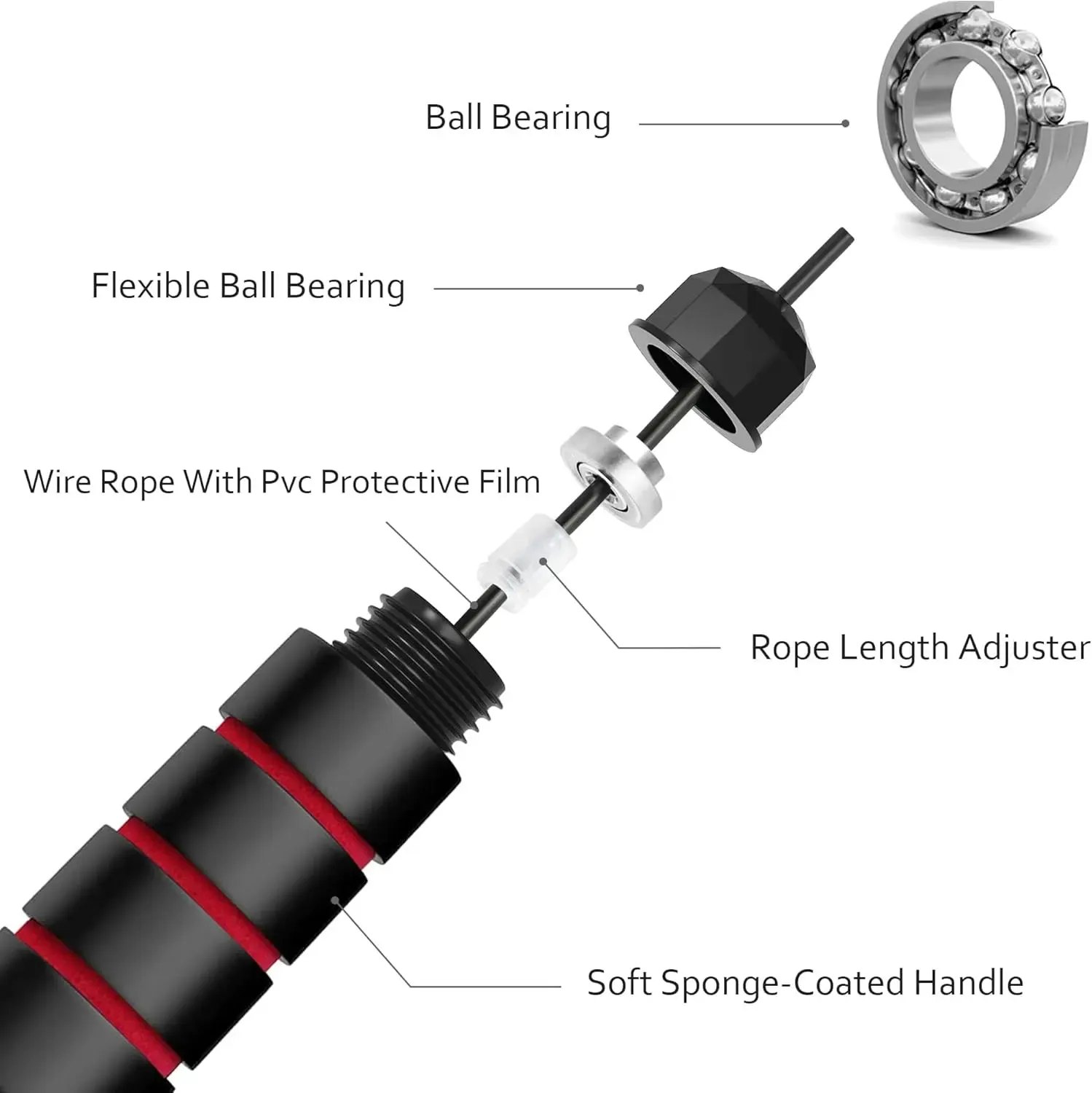 Ball Bearing

Flexible Ball Bearing

Wire Rope With Pvc Protective Film

Rope Length Adjuster

Soft Sponge-Coated Handle