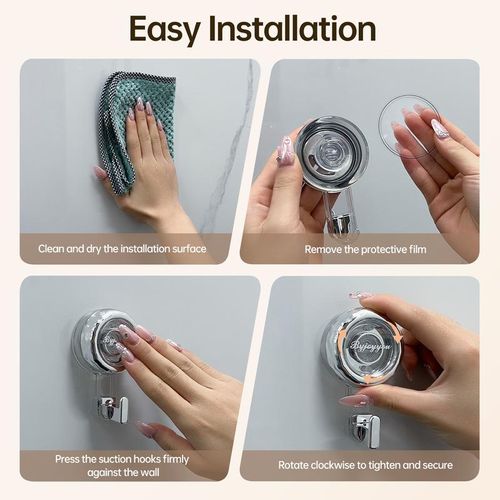 Easy Installation

Clean and dry the installation surface

Remove the protective film

Byj

Press the suction hooks firmly against the wall

Byjoyyou

Rotate clockwise to tighten and secure