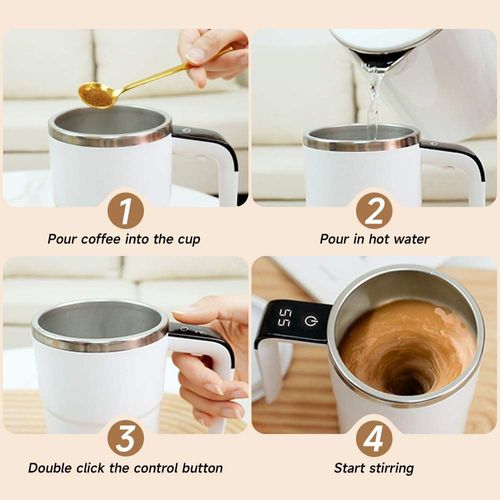 1
Pour coffee into the cup

2
Pour in hot water

3
Double click the control button

55

4
Start stirring