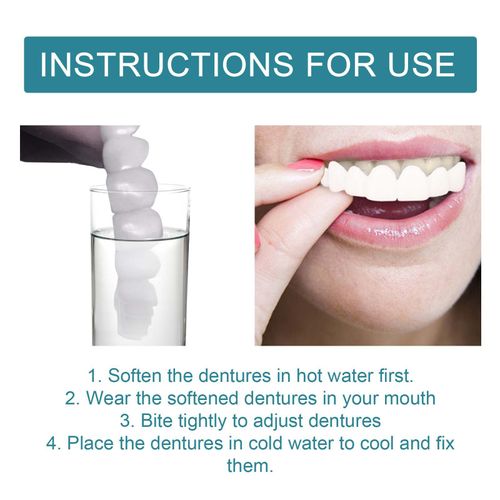 INSTRUCTIONS FOR USE

1. Soften the dentures in hot water first.
2. Wear the softened dentures in your mouth
3. Bite tightly to adjust dentures
4. Place the dentures in cold water to cool and fix them.