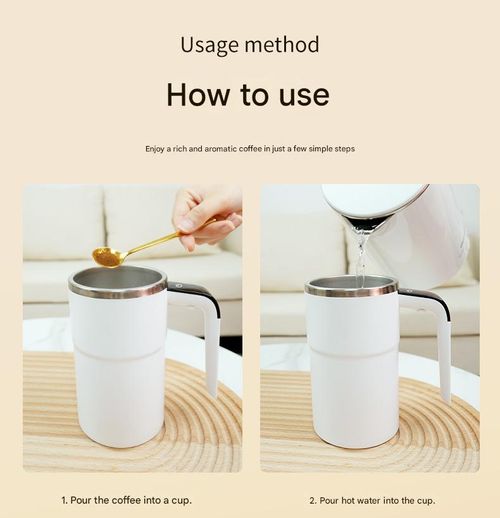 Usage method

How to use

Enjoy a rich and aromatic coffee in just a few simple steps

1. Pour the coffee into a cup.

2. Pour hot water into the cup.