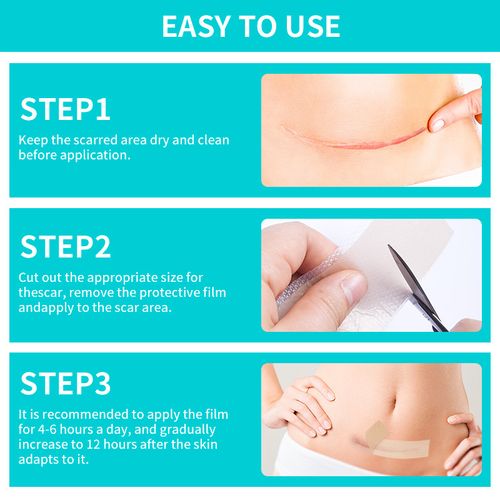 EASY TO USE

STEP1

Keep the scarred area dry and clean before application.

STEP2

Cut out the appropriate size for thescar, remove the protective film andapply to the scar area.

STEP3

It is recommended to apply the film for 4-6 hours a day, and gradually increase to 12 hours after the skin adapts to it.