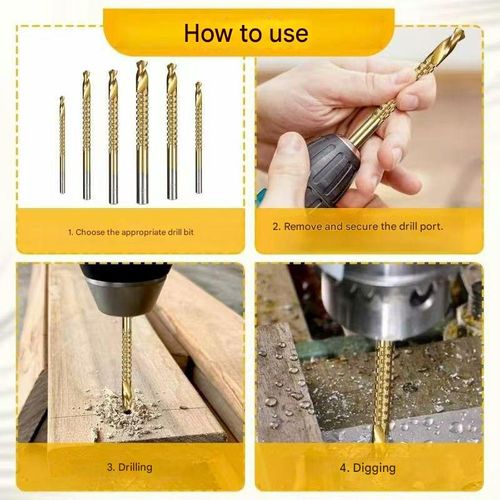 How to use

1. Choose the appropriate drill bit

2. Remove and secure the drill port.

3. Drilling

4. Digging